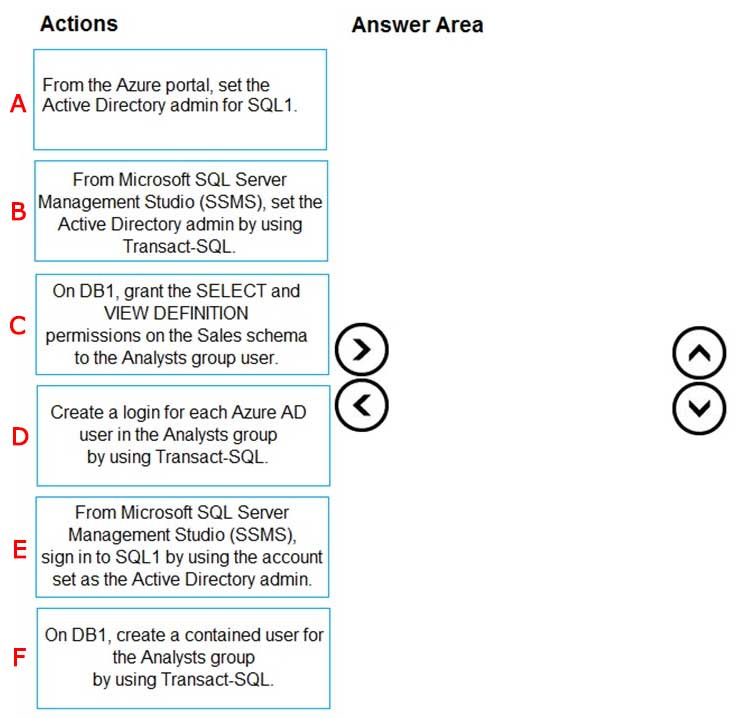 Actions

Answer Area

A
From the Azure portal, set the Active Directory admin for SQL1.

B
From Microsoft SQL Server Management Studio (SSMS), set the Active Directory admin by using Transact-SQL.

C
On DB1, grant the SELECT and VIEW DEFINITION permissions on the Sales schema to the Analysts group user.

D
Create a login for each Azure AD user in the Analysts group by using Transact-SQL.

E
From Microsoft SQL Server Management Studio (SSMS), sign in to SQL1 by using the account set as the Active Directory admin.

F
On DB1, create a contained user for the Analysts group by using Transact-SQL.